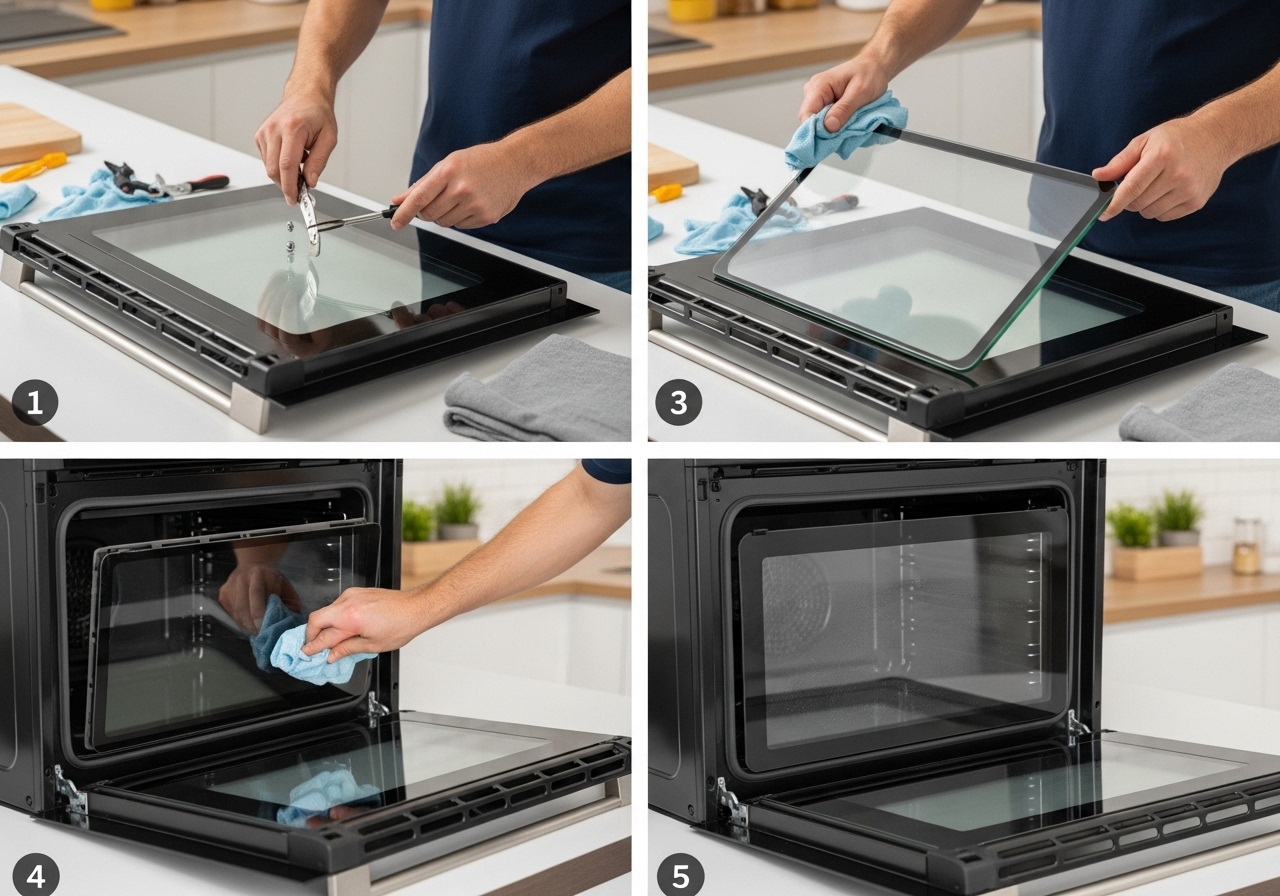 1

3

4

5