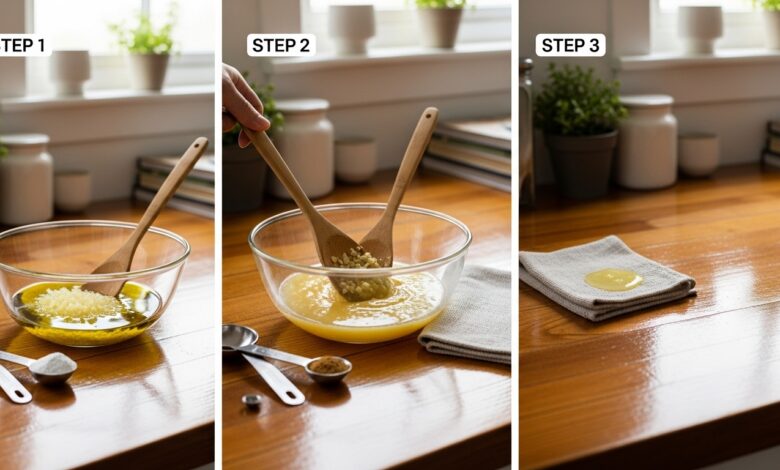 TEP 1

STEP 2

STEP 3