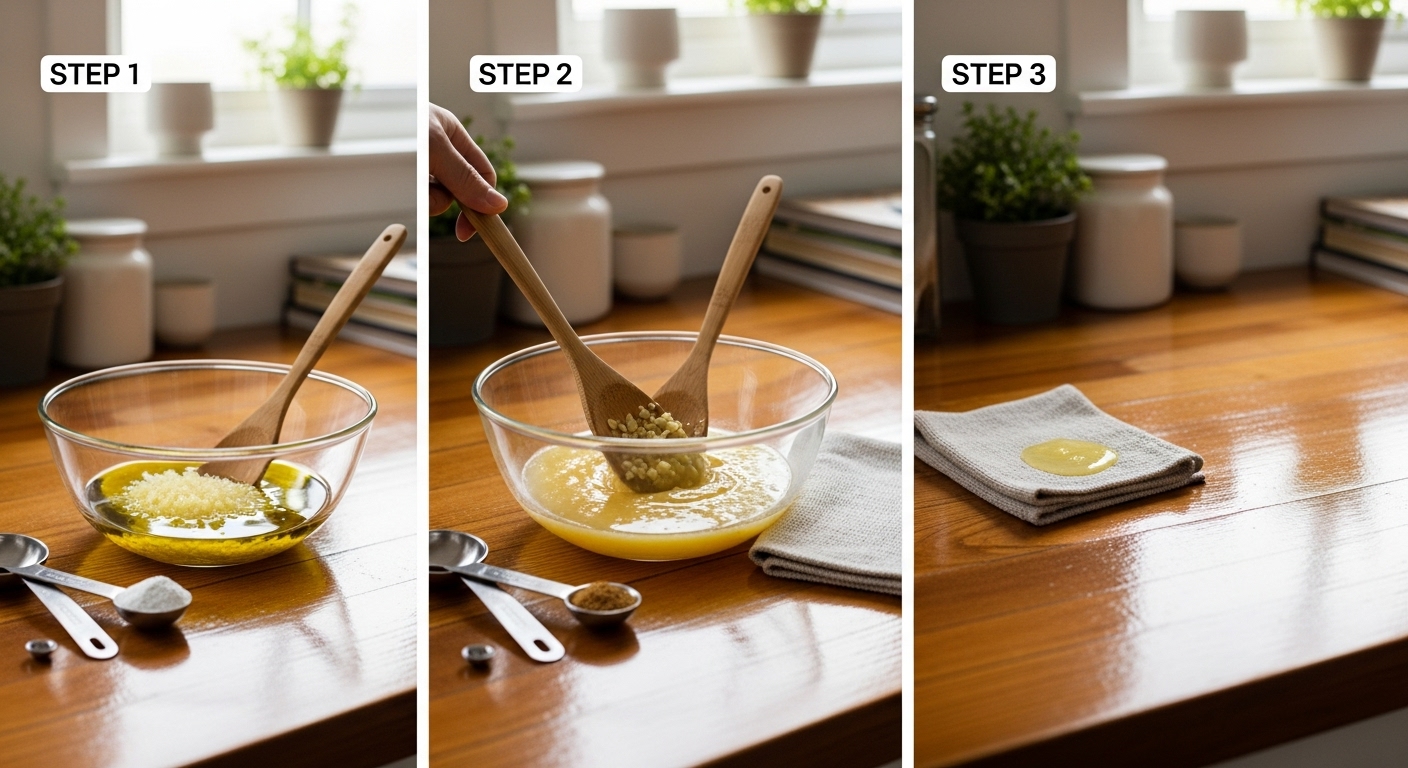 STEP 1

STEP 2

STEP 3